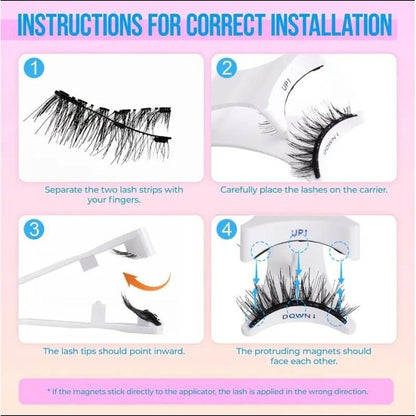 INSTRUCTIONS FOR CORRECT INSTALLATION

1

Separate the two lash strips with your fingers.

2

UP↑

DOWN↓

Carefully place the lashes on the carrier.

3

The lash tips should point inward.

4

UP↑

DOWN↓

The protruding magnets should face each other.

* If the magnets stick directly to the applicator, the lash is applied in the wrong direction.